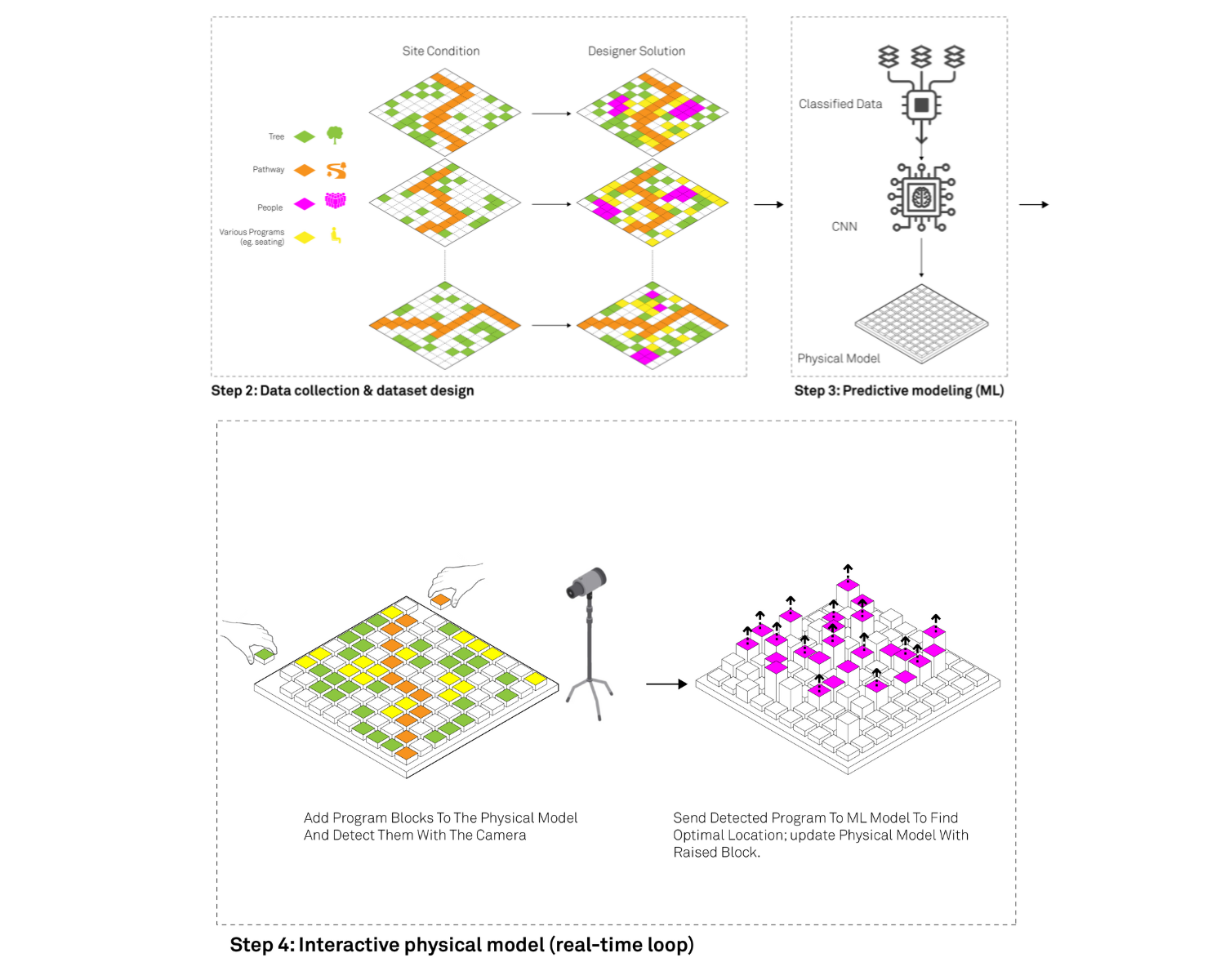 Site Condition

Designer Solution

Tree

Pathway

People

Various Programs (eg. seating)

Step 2: Data collection & dataset design

Classified Data

CNN

Physical Model

Step 3: Predictive modeling (ML)

Add Program Blocks To The Physical Model And Detect Them With The Camera

Send Detected Program To ML Model To Find Optimal Location; update Physical Model With Raised Block.

Step 4: Interactive physical model (real-time loop)